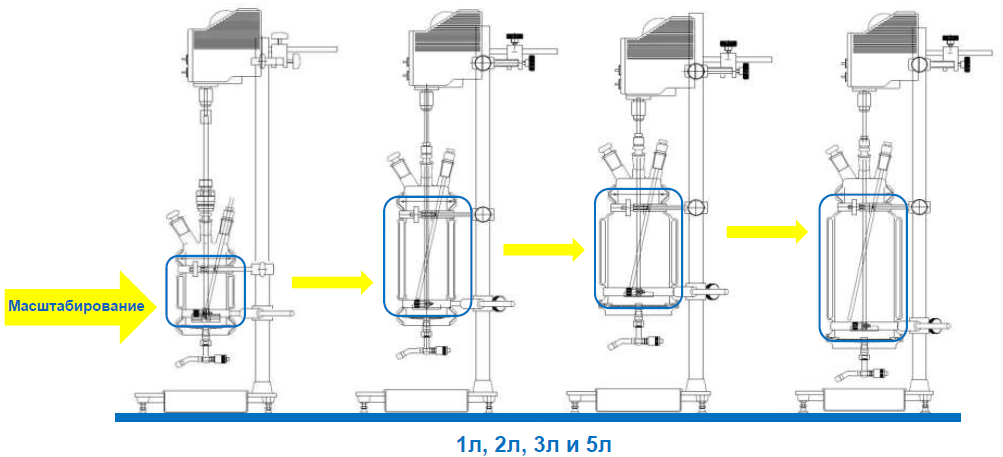 Масштабирование

1л, 2л, 3л и 5л